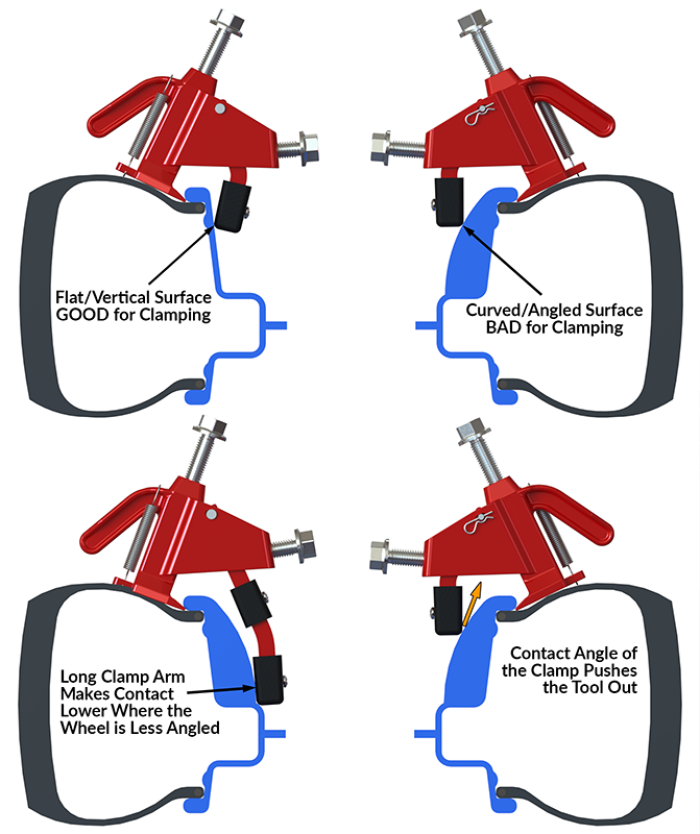 Flat/Vertical Surface GOOD for Clamping

Curved/Angled Surface BAD for Clamping

Long Clamp Arm Makes Contact Lower Where the Wheel is Less Angled

Contact Angle of the Clamp Pushes the Tool Out